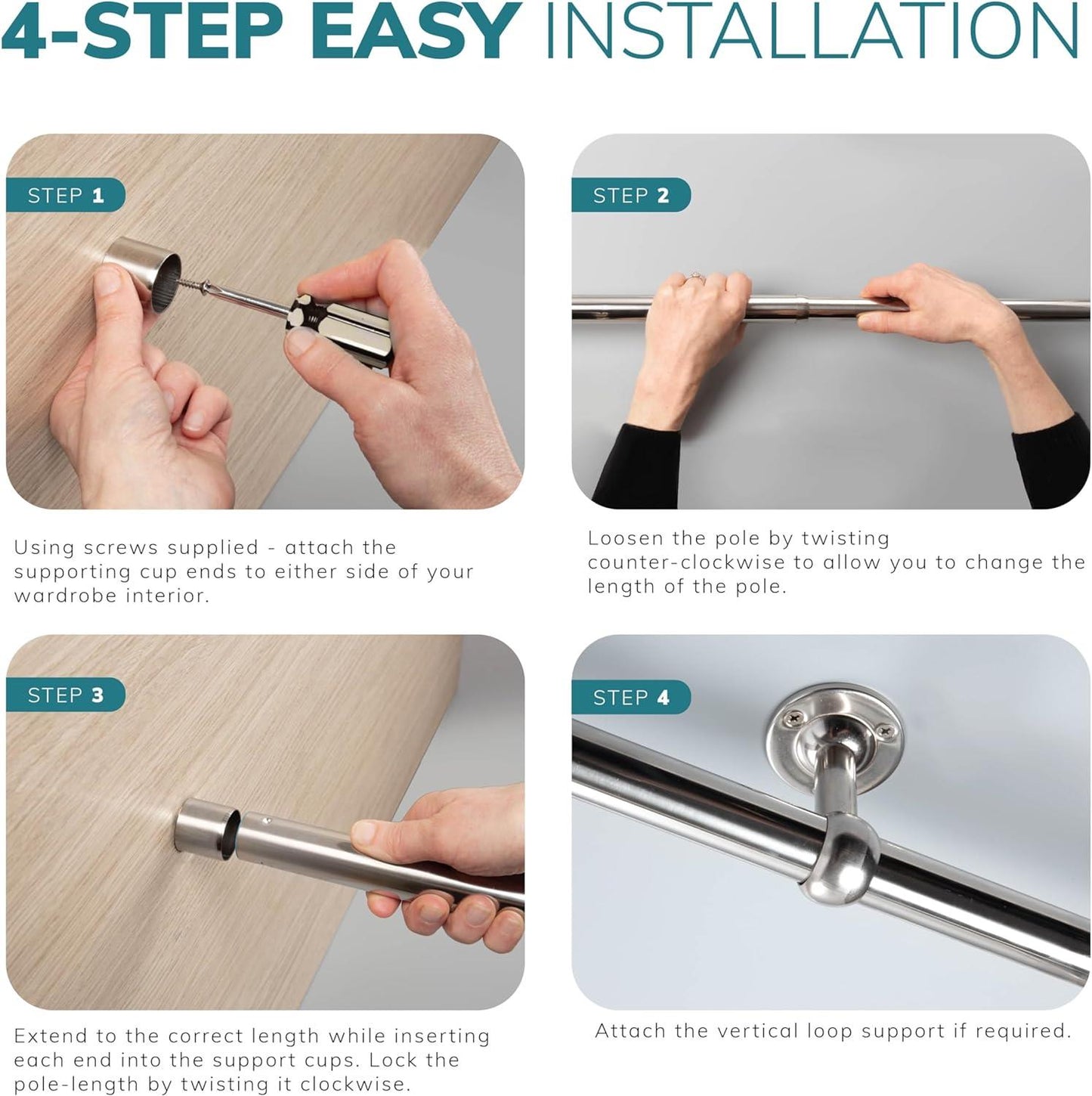 4-STEP EASY INSTALLATION

STEP 1

Using screws supplied - attach the supporting cup ends to either side of your wardrobe interior.

STEP 2

Loosen the pole by twisting counter-clockwise to allow you to change the length of the pole.

STEP 3

Extend to the correct length while inserting each end into the support cups. Lock the pole-length by twisting it clockwise.

STEP 4

Attach the vertical loop support if required.