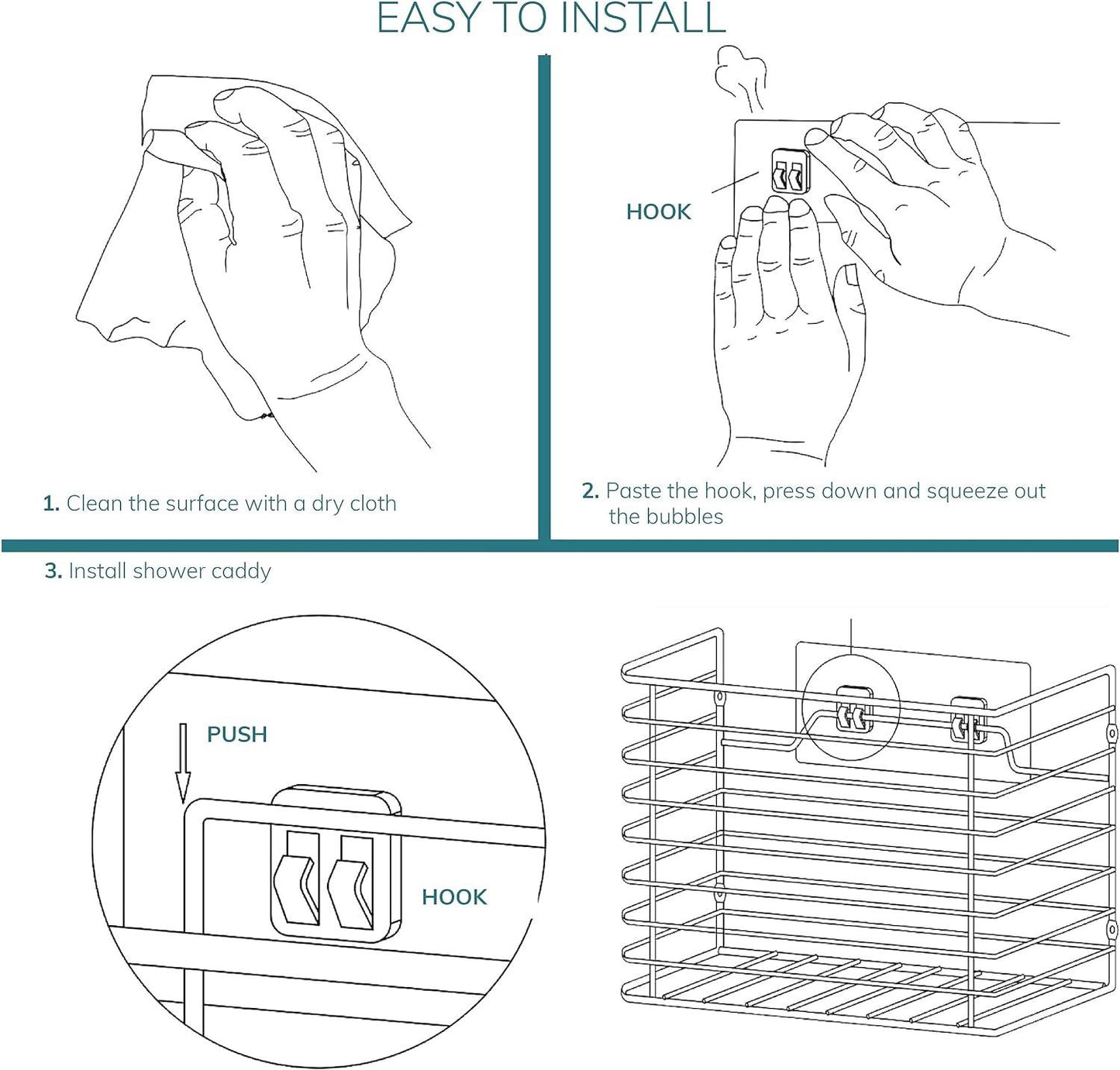 EASY TO INSTALL

1. Clean the surface with a dry cloth

HOOK

2. Paste the hook, press down and squeeze out the bubbles

3. Install shower caddy

PUSH

HOOK